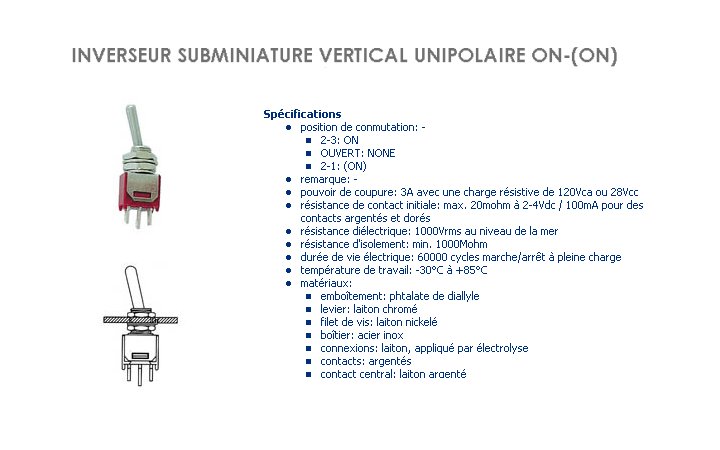 INVERSEUR SUBMINIATURE VERTICAL UNIPOLAIRE ON-(ON)

Spécifications
- position de conmutation: -
  - 2-3: ON
  - OUVERT: NONE
  - 2-1: (ON)
- remarque: -
- pouvoir de coupure: 3A avec une charge résistive de 120Vca ou 28Vcc
- résistance de contact initiale: max. 20mohm à 2-4Vdc / 100mA pour des contacts argentés et dorés
- résistance diélectrique: 1000Vrms au niveau de la mer
- résistance d'isolement: min. 1000Mohm
- durée de vie électrique: 60000 cycles marche/arrêt à pleine charge
- température de travail: -30°C à +85°C
- matériaux:
  - emboîtement: phtalate de diallyle
  - levier: laiton chromé
  - filet de vis: laiton nickelé
  - boîtier: acier inox
  - connexions: laiton, appliqué par électrolyse
  - contacts: argentés
  - contact central: laiton argenté