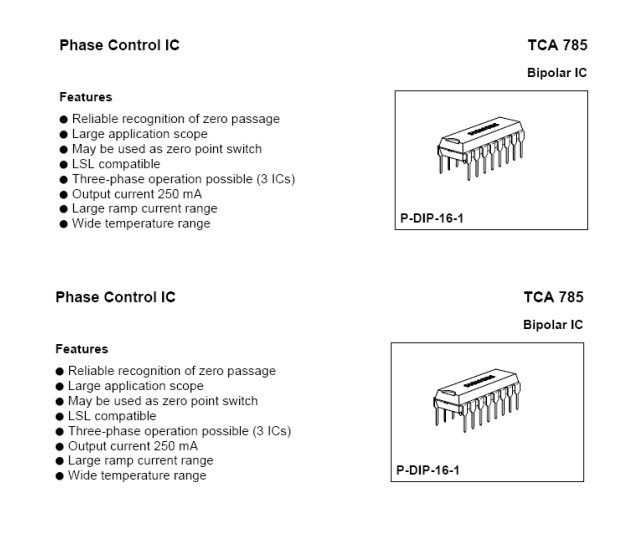 Phase Control IC

TCA 785

Bipolar IC

Features

● Reliable recognition of zero passage
● Large application scope
● May be used as zero point switch
● LSL compatible
● Three-phase operation possible (3 ICs)
● Output current 250 mA
● Large ramp current range
● Wide temperature range

P-DIP-16-1

Phase Control IC

TCA 785

Bipolar IC

Features

● Reliable recognition of zero passage
● Large application scope
● May be used as zero point switch
● LSL compatible
● Three-phase operation possible (3 ICs)
● Output current 250 mA
● Large ramp current range
● Wide temperature range

P-DIP-16-1