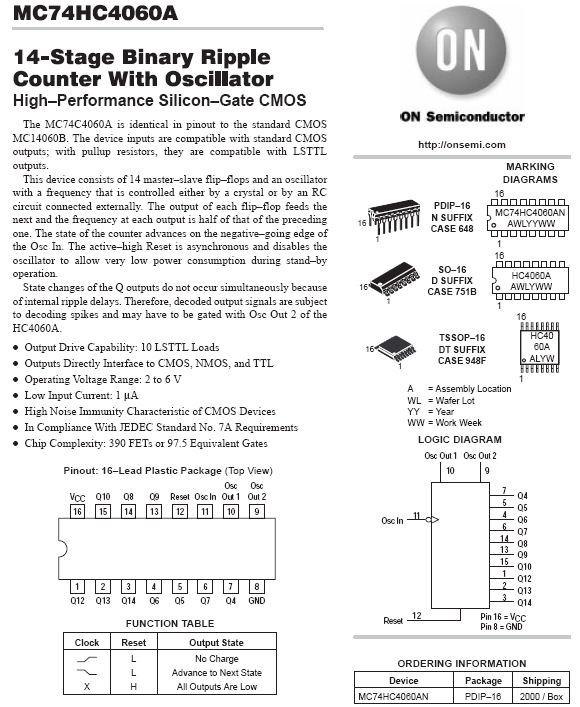 MC74HC4060A

14-Stage Binary Ripple Counter With Oscillator
High–Performance Silicon–Gate CMOS

The MC74C4060A is identical in pinout to the standard CMOS MC14060B. The device inputs are compatible with standard CMOS outputs; with pullup resistors, they are compatible with LSTTL outputs.

This device consists of 14 master–slave flip–flops and an oscillator with a frequency that is controlled either by a crystal or by an RC circuit connected externally. The output of each flip–flop feeds the next and the frequency at each output is half of that of the preceding one. The state of the counter advances on the negative–going edge of the Osc In. The active–high Reset is asynchronous and disables the oscillator to allow very low power consumption during stand–by operation.

State changes of the Q outputs do not occur simultaneously because of internal ripple delays. Therefore, decoded output signals are subject to decoding spikes and may have to be gated with Osc Out 2 of the HC4060A.

• Output Drive Capability: 10 LSTTL Loads
• Outputs Directly Interface to CMOS, NMOS, and TTL
• Operating Voltage Range: 2 to 6 V
• Low Input Current: 1 μA
• High Noise Immunity Characteristic of CMOS Devices
• In Compliance With JEDEC Standard No. 7A Requirements
• Chip Complexity: 390 FETs or 97.5 Equivalent Gates

Pinout: 16–Lead Plastic Package (Top View)

$V_{CC}$ Q10 Q8 Q9 Reset Osc In Osc Out 1 Osc Out 2
16 15 14 13 12 11 10 9
1 2 3 4 5 6 7 8
Q12 Q13 Q14 Q6 Q5 Q7 Q4 GND

FUNCTION TABLE

| Clock | Reset | Output State |
|---|---|---|
| | L | No Charge |
| | L | Advance to Next State |
| X | H | All Outputs Are Low |

ON

ON Semiconductor

http://onsemi.com

MARKING DIAGRAMS

16
1
PDIP–16
N SUFFIX
CASE 648
16
MC74HC4060AN
AWLYYWW
1

16
1
SO–16
D SUFFIX
CASE 751B
16
HC4060A
AWLYWW
1

16
1
TSSOP–16
DT SUFFIX
CASE 948F
16
HC40
60A
ALYW
1

A = Assembly Location
WL = Wafer Lot
YY = Year
WW = Work Week

LOGIC DIAGRAM

Osc Out 1 Osc Out 2
10 9
Osc In 11
7 Q4
5 Q5
4 Q6
6 Q7
14 Q8
13 Q9
15 Q10
1 Q12
2 Q13
3 Q14
Reset 12
Pin 16 = $V_{CC}$
Pin 8 = GND

ORDERING INFORMATION

| Device | Package | Shipping |
|---|---|---|
| MC74HC4060AN | PDIP–16 | 2000 / Box |